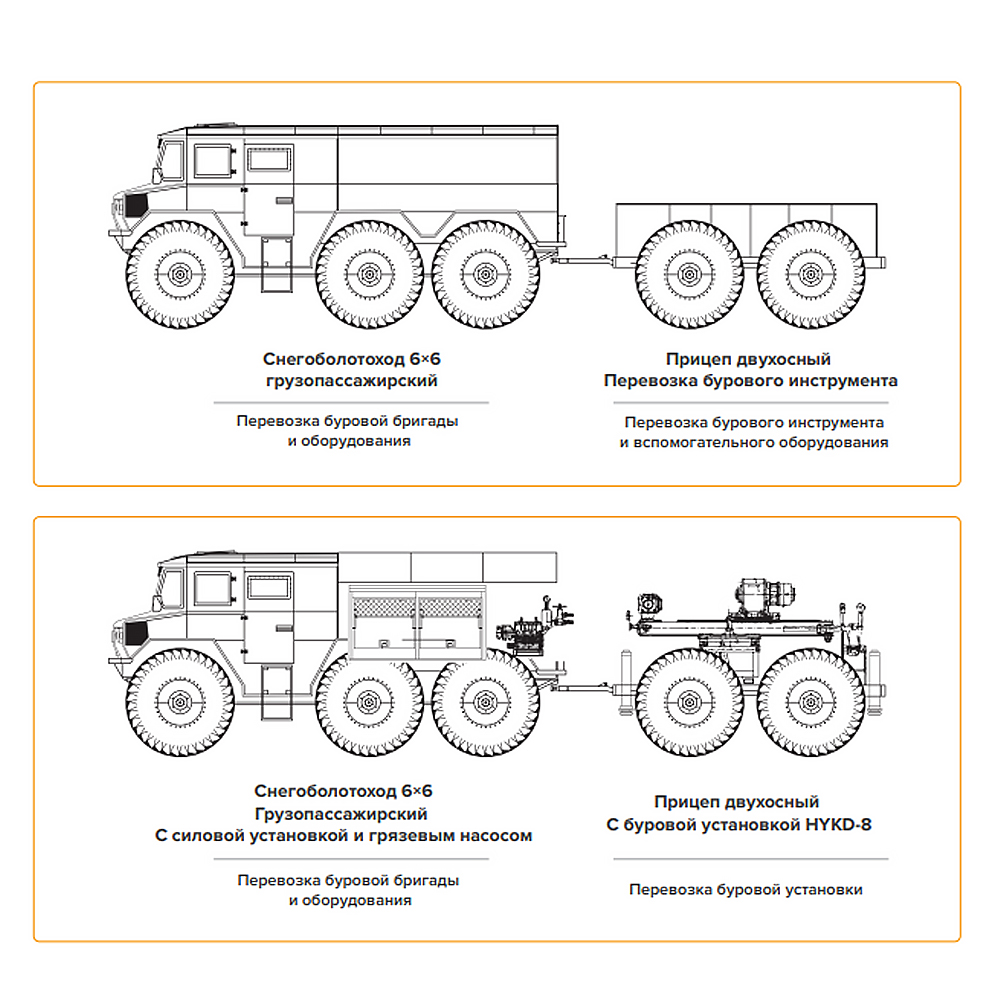 Снегоболотоход 6×6
грузопассажирский

Перевозка буровой бригады
и оборудования

Прицеп двухосный
Перевозка бурового инструмента

Перевозка бурового инструмента
и вспомогательного оборудования

Снегоболотоход 6×6
Грузопассажирский
С силовой установкой и грязевым насосом

Перевозка буровой бригады
и оборудования

Прицеп двухосный
С буровой установкой HYKD-8

Перевозка буровой установки